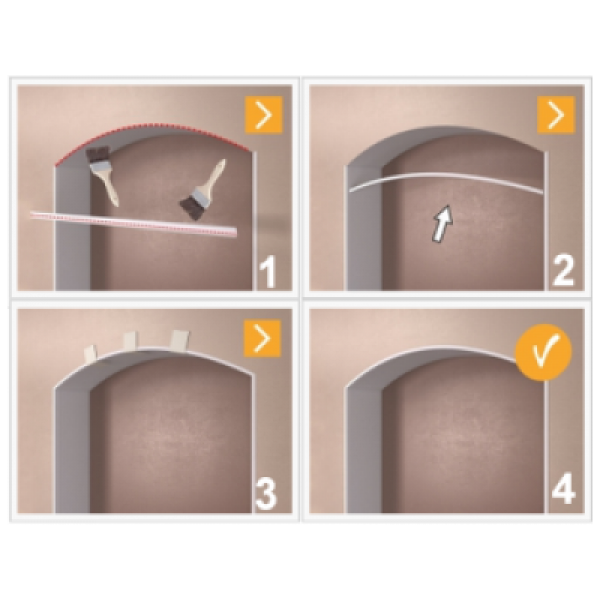 1

2

3

4